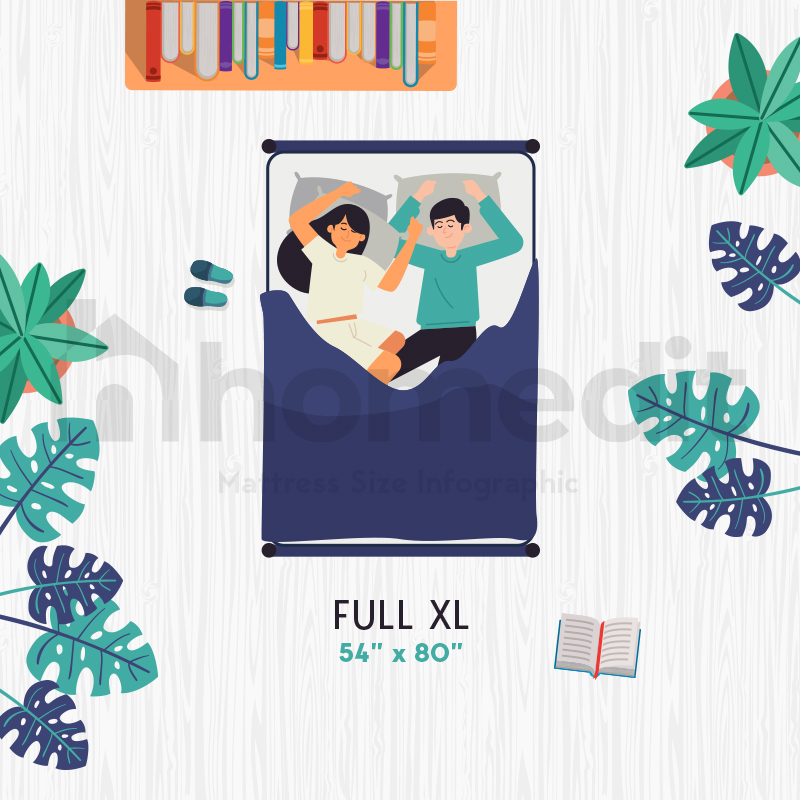 homedit
Mattress Size Infographic

FULL XL
54" x 80"